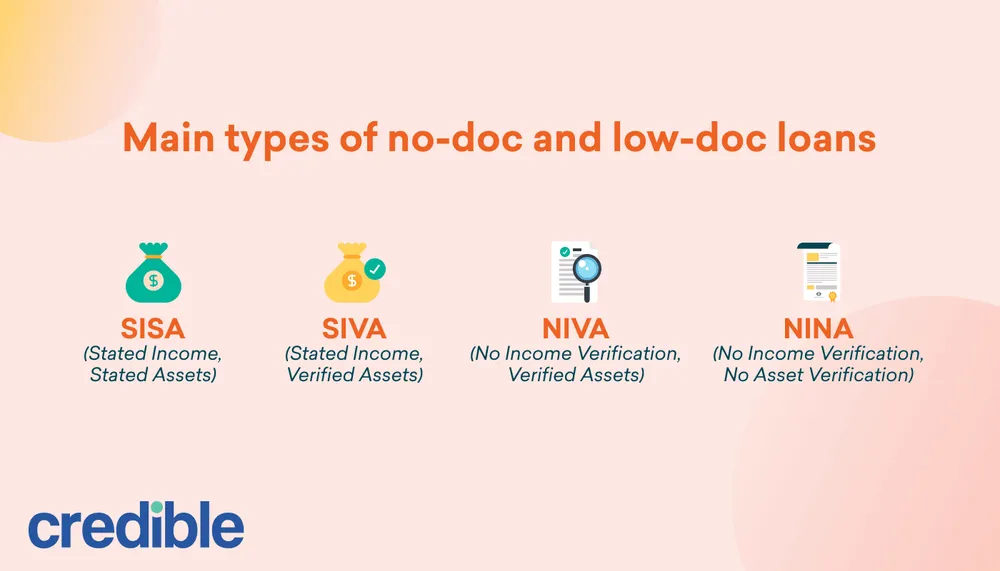 Main types of no-doc and low-doc loans

$

SISA
(Stated Income, Stated Assets)

$

SIVA
(Stated Income, Verified Assets)

NIVA
(No Income Verification, Verified Assets)

NINA
(No Income Verification, No Asset Verification)

credible