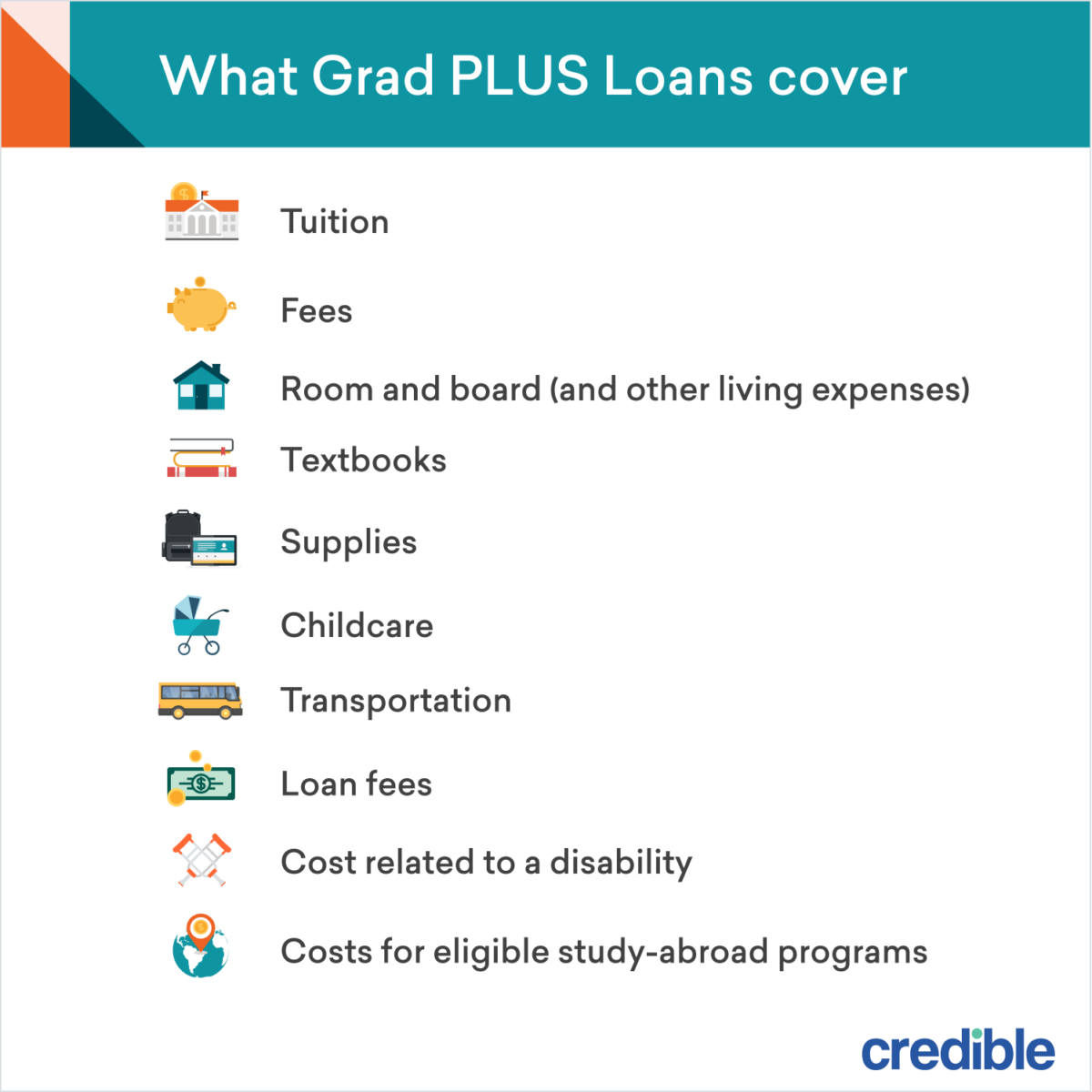 What Grad PLUS Loans cover

Tuition

Fees

Room and board (and other living expenses)

Textbooks

Supplies

Childcare

Transportation

Loan fees

Cost related to a disability

Costs for eligible study-abroad programs

credible