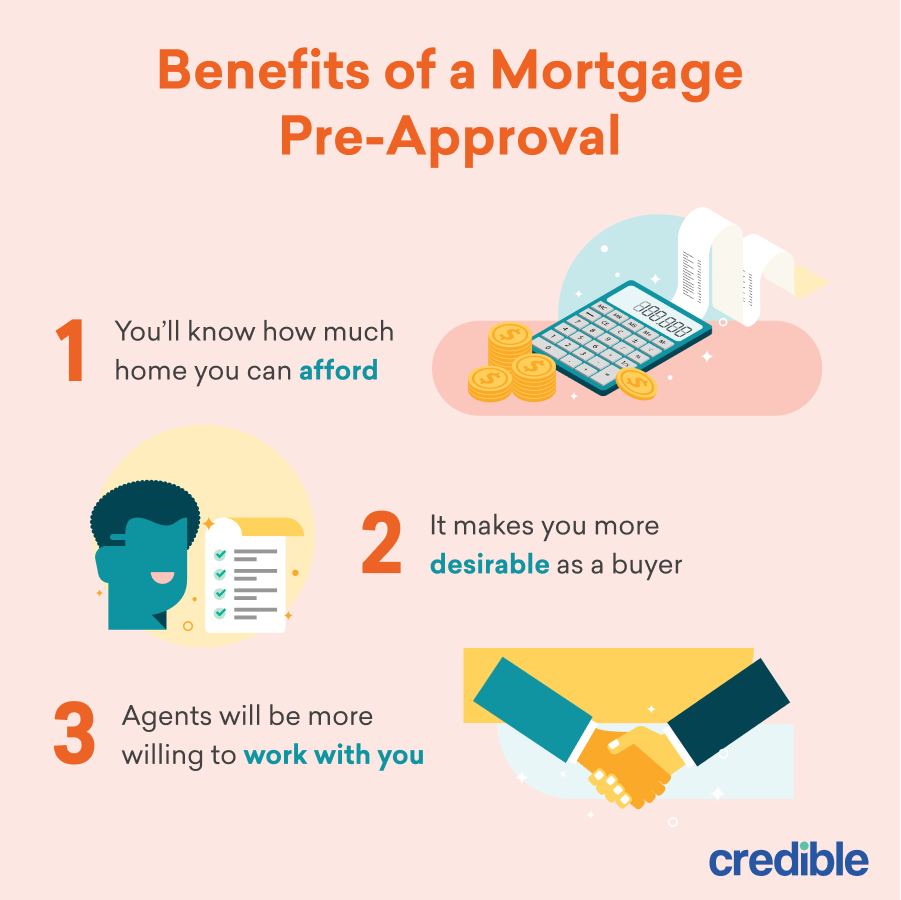 Benefits of a Mortgage Pre-Approval

1 You'll know how much home you can afford

2 It makes you more desirable as a buyer

3 Agents will be more willing to work with you

credible