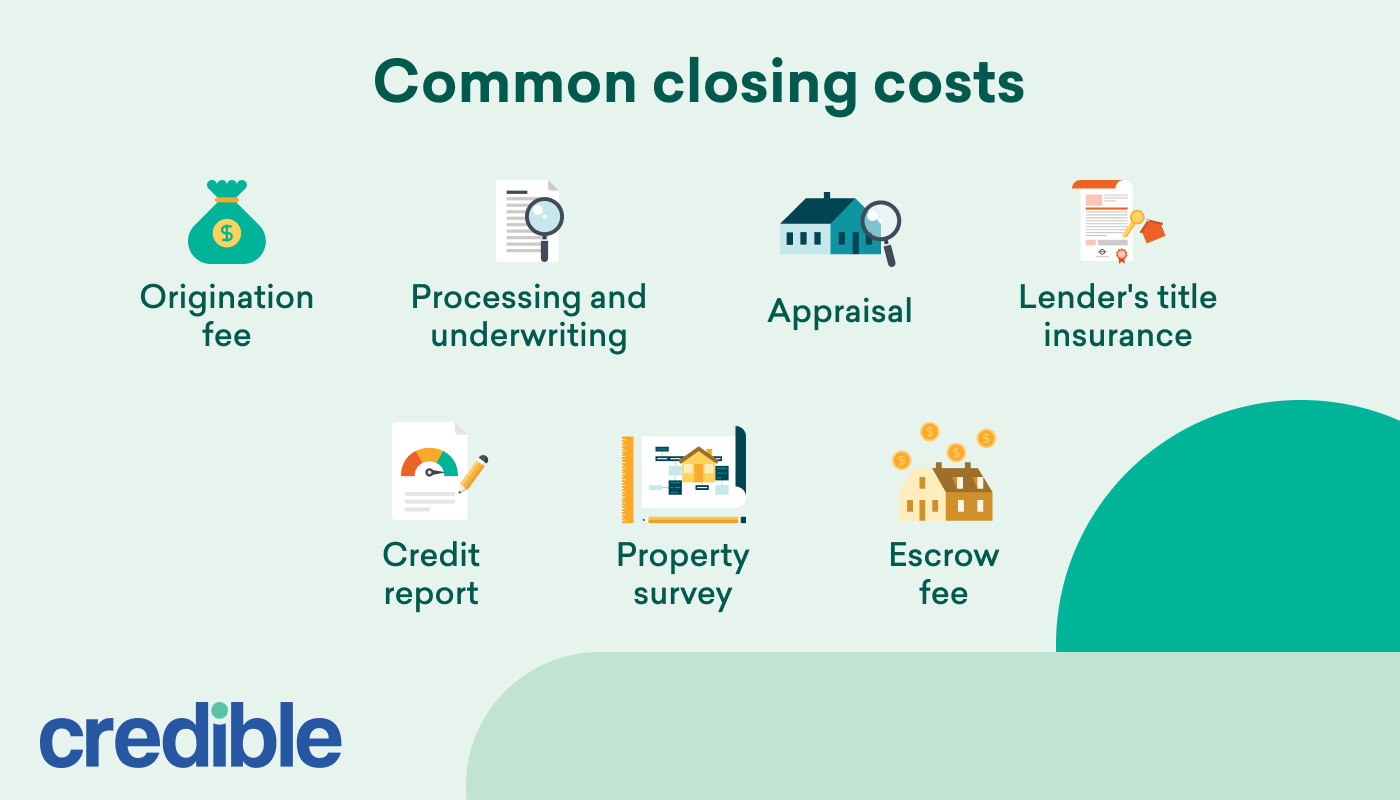 Common closing costs

Origination fee

Processing and underwriting

Appraisal

Lender's title insurance

Credit report

Property survey

Escrow fee

credible