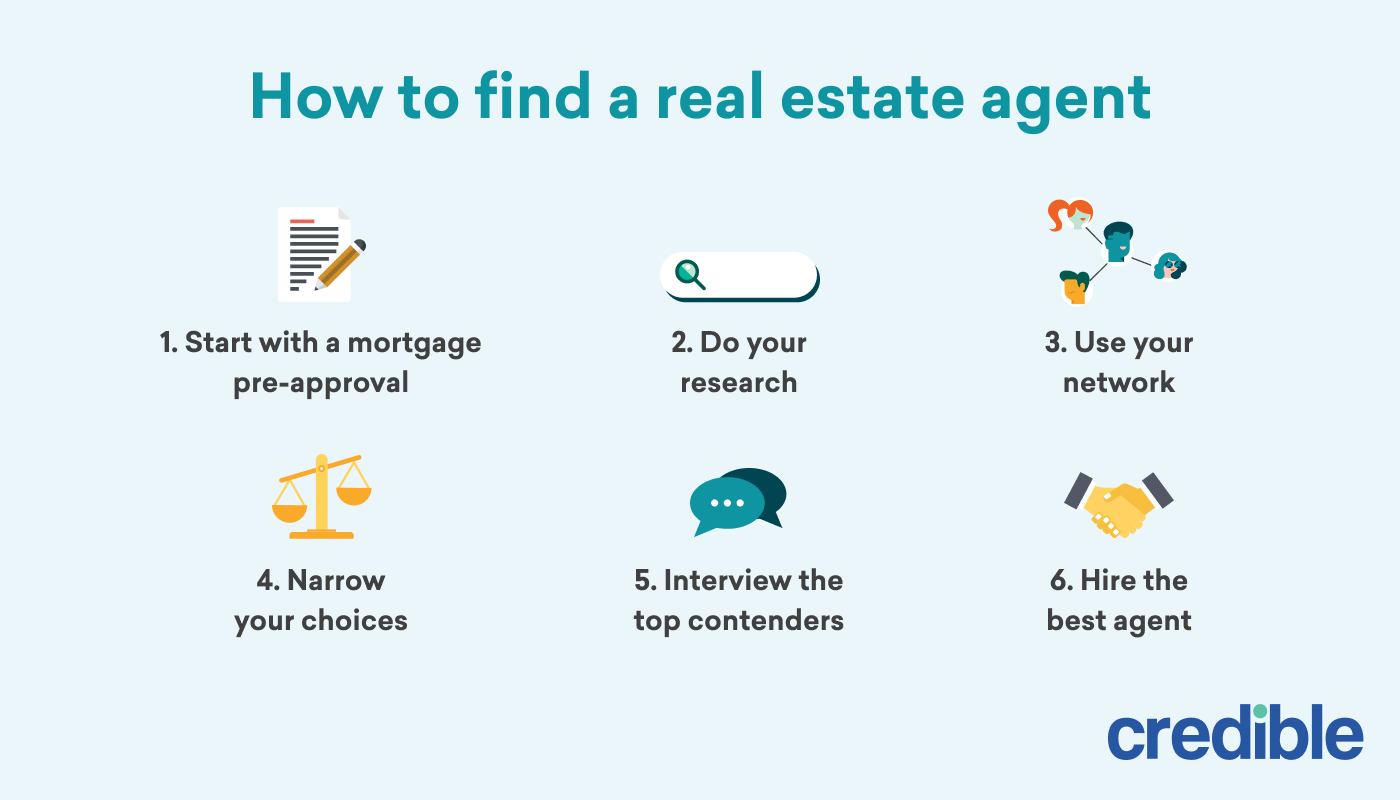 How to find a real estate agent

1. Start with a mortgage pre-approval

2. Do your research

3. Use your network

4. Narrow your choices

5. Interview the top contenders

6. Hire the best agent

credible