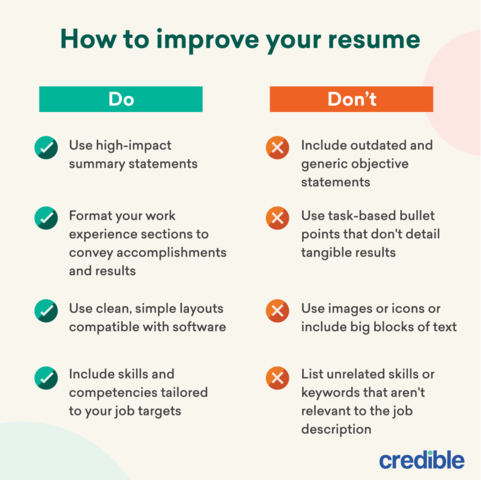 How to improve your resume

Do

Use high-impact summary statements

Format your work experience sections to convey accomplishments and results

Use clean, simple layouts compatible with software

Include skills and competencies tailored to your job targets

Don't

Include outdated and generic objective statements

Use task-based bullet points that don't detail tangible results

Use images or icons or include big blocks of text

List unrelated skills or keywords that aren't relevant to the job description

credible