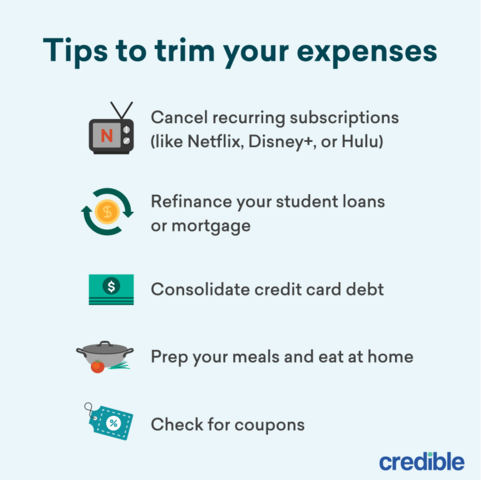 Tips to trim your expenses

N

Cancel recurring subscriptions (like Netflix, Disney+, or Hulu)

$

Refinance your student loans or mortgage

$

Consolidate credit card debt

Prep your meals and eat at home

%

Check for coupons

credible