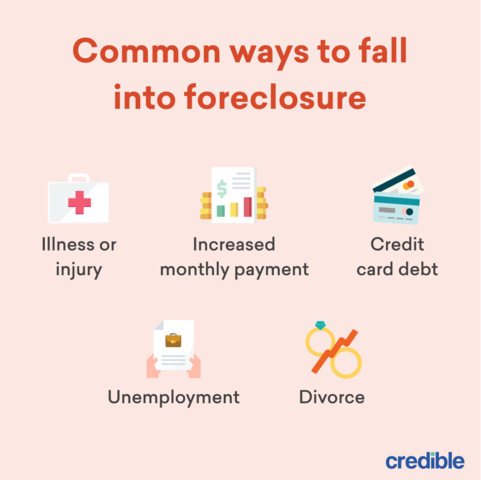 Common ways to fall into foreclosure

$

Illness or injury

Increased monthly payment

Credit card debt

Unemployment

Divorce

credible