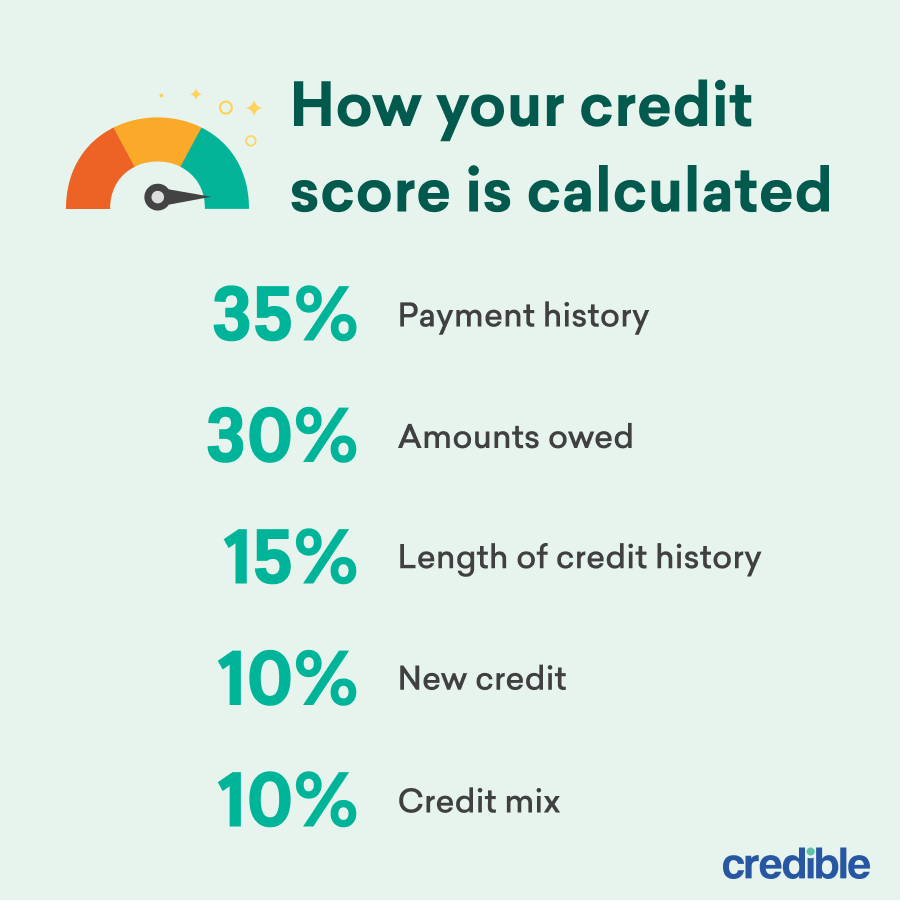 How your credit score is calculated

35% Payment history

30% Amounts owed

15% Length of credit history

10% New credit

10% Credit mix

credible