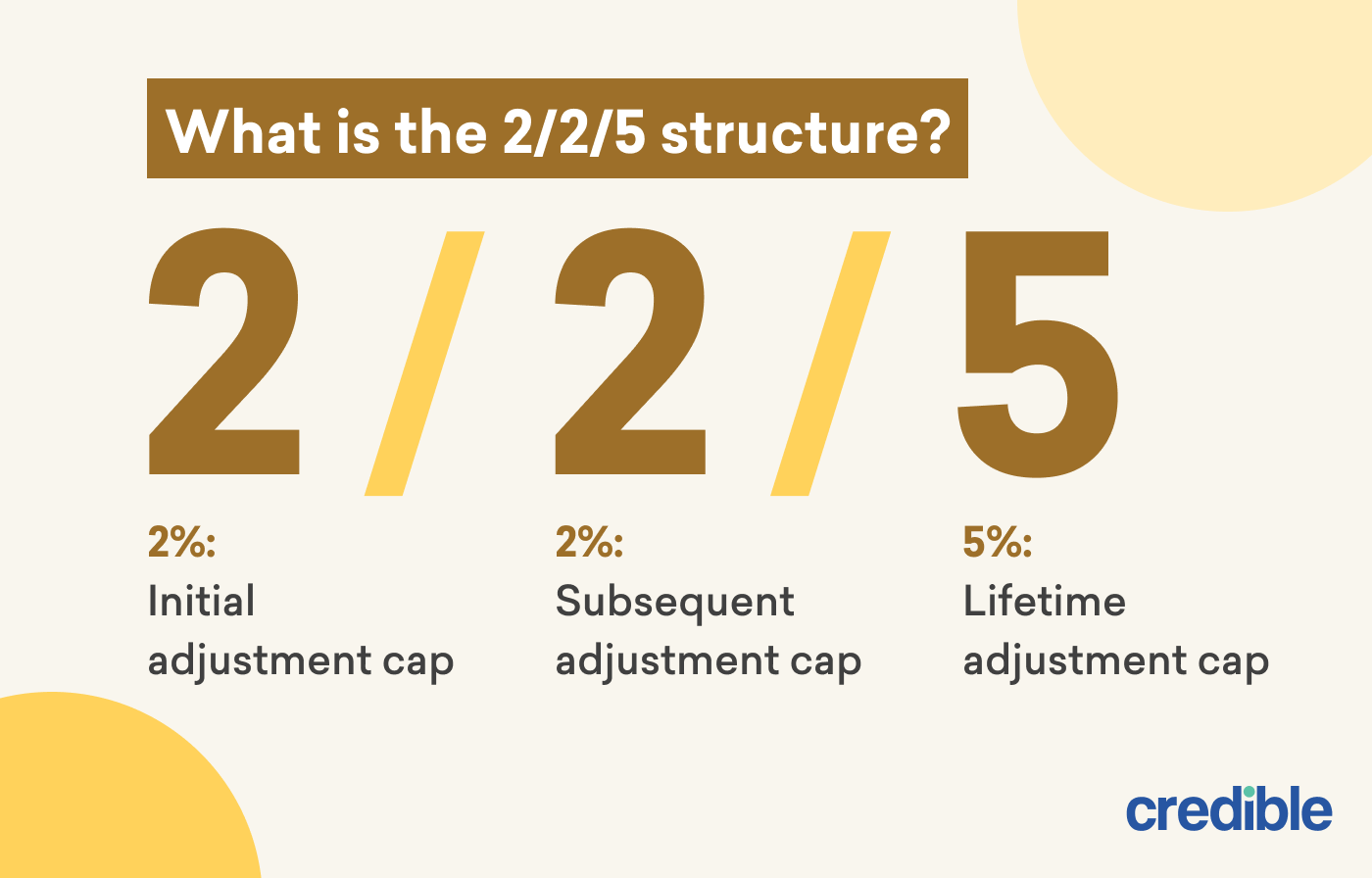 What is the 2/2/5 structure?

2 / 2 / 5

2%:
Initial adjustment cap

2%:
Subsequent adjustment cap

5%:
Lifetime adjustment cap

credible