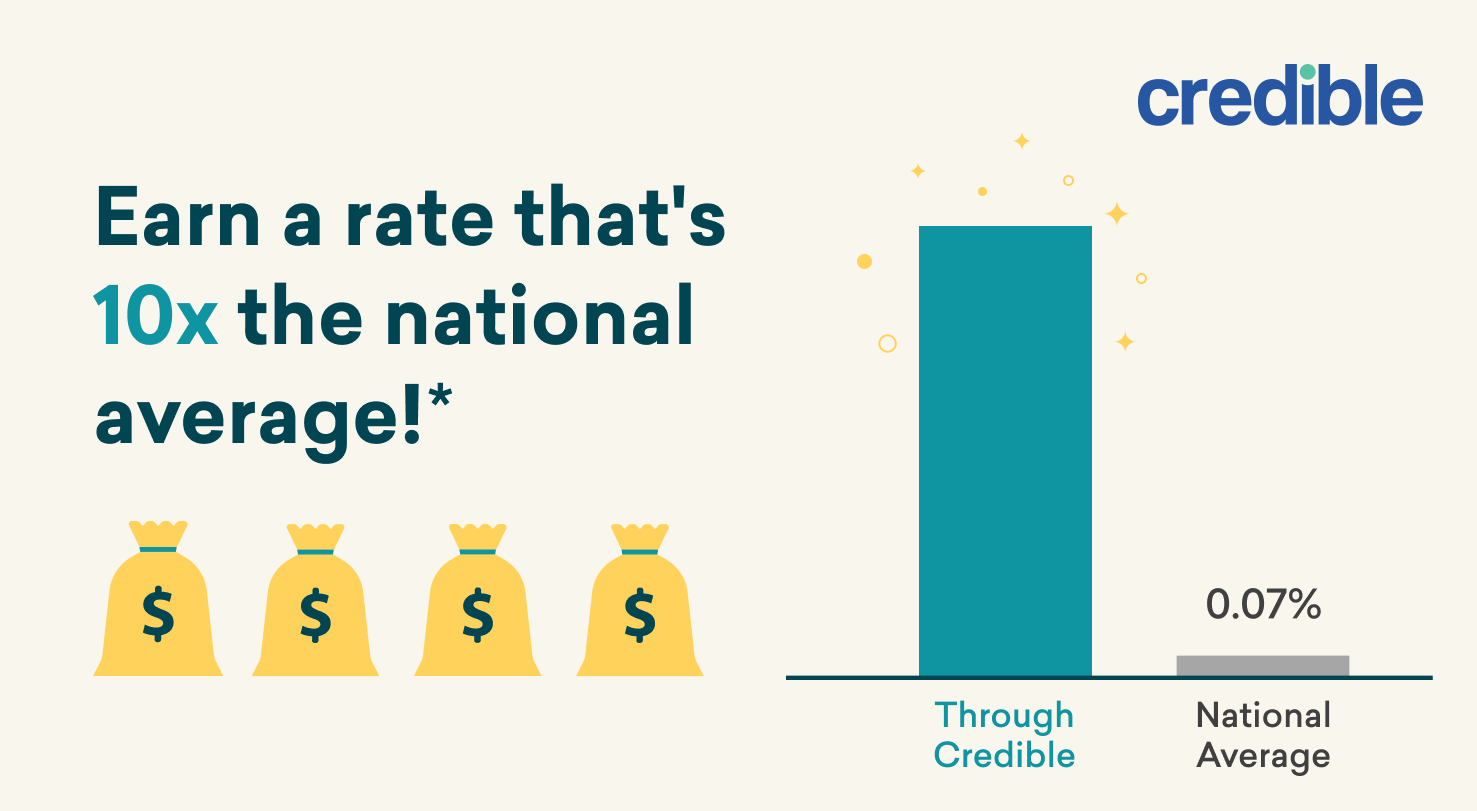 credible

Earn a rate that's 10x the national average!*

$ $ $ $

0.07%

Through Credible

National Average